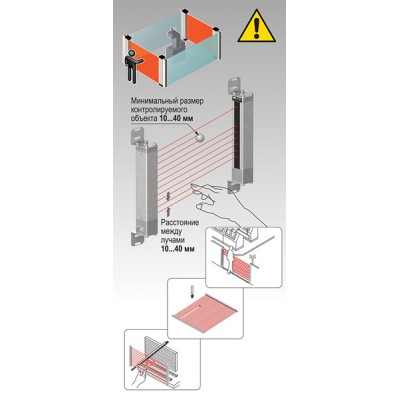 Минимальный размер контролируемого объекта 10...40 мм

Расстояние между лучами 10...40 мм